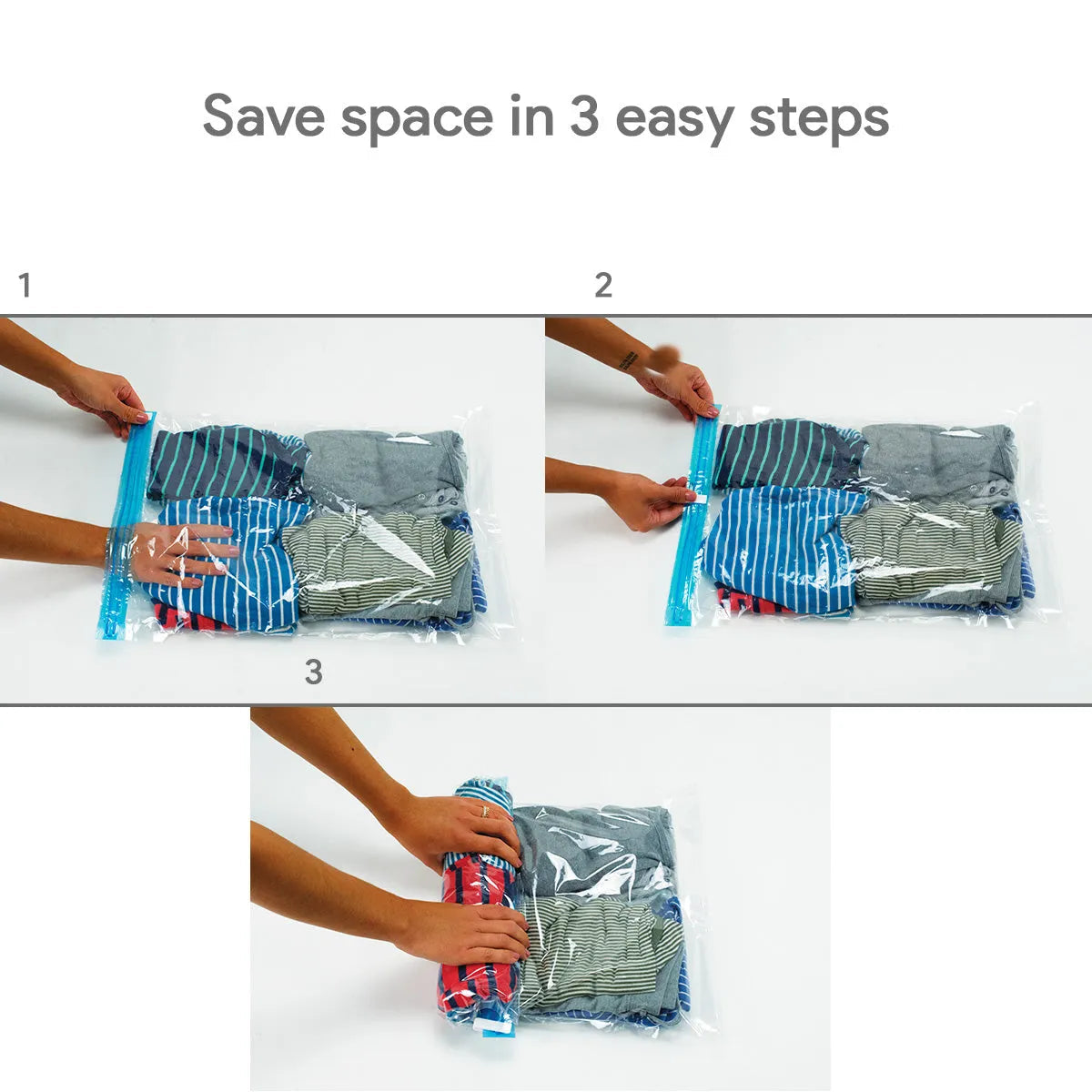 Save space in 3 easy steps

1

2

3